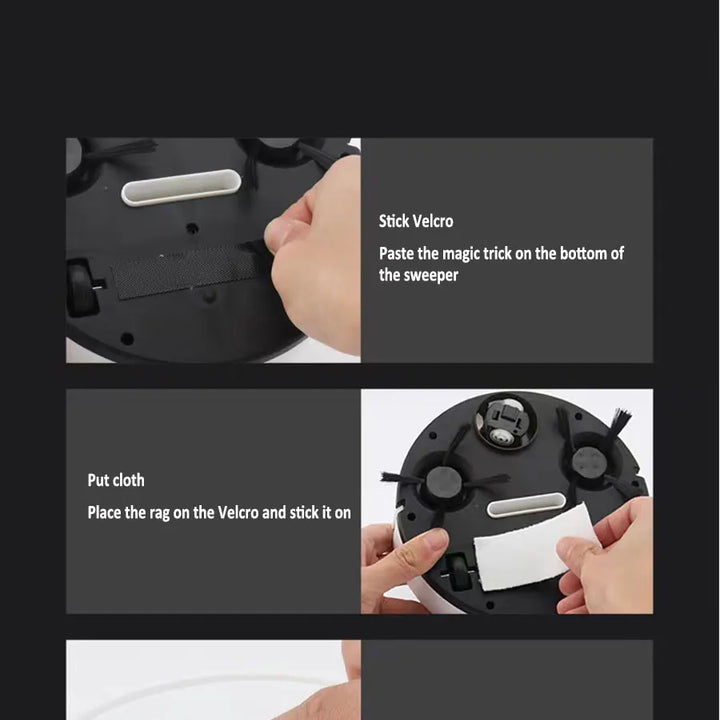 Stick Velcro

Paste the magic trick on the bottom of the sweeper

Put cloth

Place the rag on the Velcro and stick it on