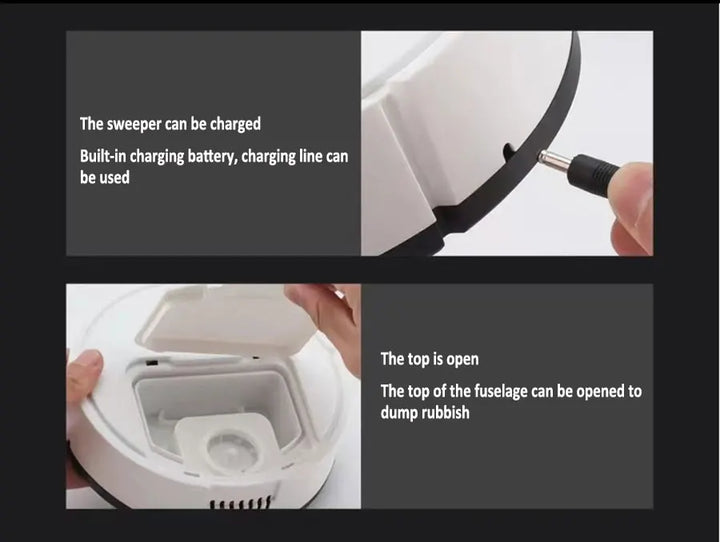 The sweeper can be charged

Built-in charging battery, charging line can be used

The top is open

The top of the fuselage can be opened to dump rubbish